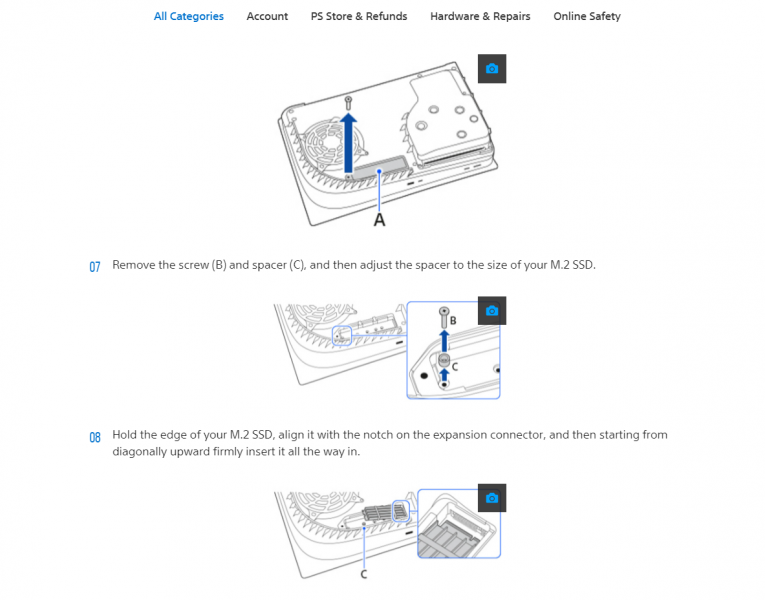 All Categories Account PS Store & Refunds Hardware & Repairs Online Safety

A

07 Remove the screw (B) and spacer (C), and then adjust the spacer to the size of your M.2 SSD.

B

C

08 Hold the edge of your M.2 SSD, align it with the notch on the expansion connector, and then starting from diagonally upward firmly insert it all the way in.

C