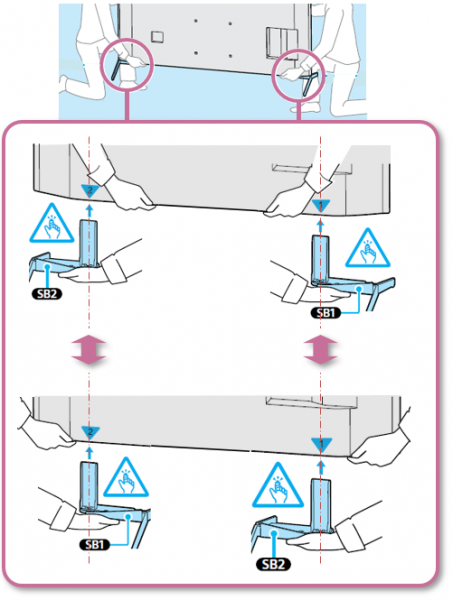 2
1
SB2
SB1
2
1
SB1
SB2