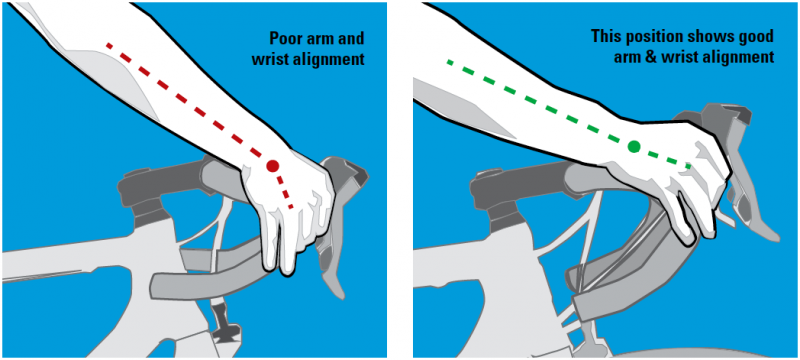 Poor arm and wrist alignment

This position shows good arm & wrist alignment